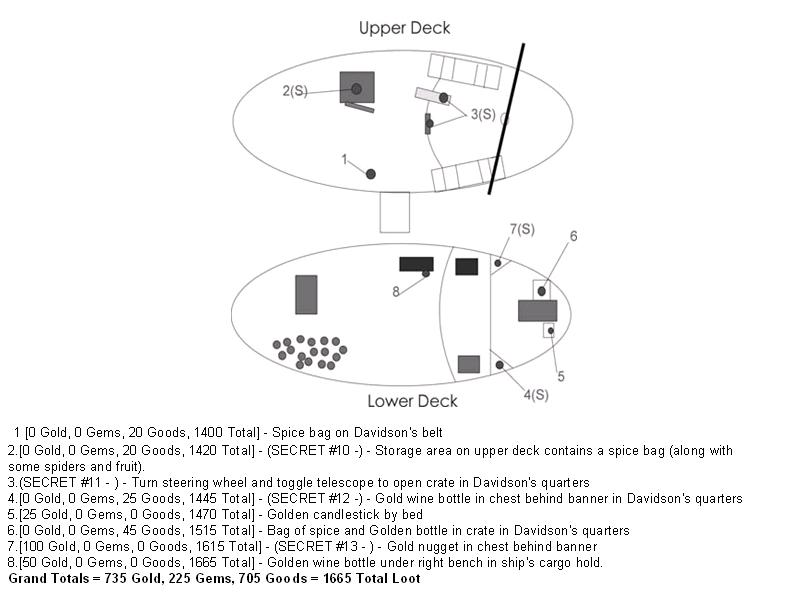 Upper Deck

2(S)

3(S)

1

7(S)

6

8

5

4(S)

Lower Deck

1 [0 Gold, 0 Gems, 20 Goods, 1400 Total] - Spice bag on Davidson's belt
2.[0 Gold, 0 Gems, 20 Goods, 1420 Total] - (SECRET #10 -) - Storage area on upper deck contains a spice bag (along with some spiders and fruit).
3.(SECRET #11 - ) - Turn steering wheel and toggle telescope to open crate in Davidson's quarters
4.[0 Gold, 0 Gems, 25 Goods, 1445 Total] - (SECRET #12 -) - Gold wine bottle in chest behind banner in Davidson's quarters
5.[25 Gold, 0 Gems, 0 Goods, 1470 Total] - Golden candlestick by bed
6.[0 Gold, 0 Gems, 45 Goods, 1515 Total] - Bag of spice and Golden bottle in crate in Davidson's quarters
7.[100 Gold, 0 Gems, 0 Goods, 1615 Total] - (SECRET #13 - ) - Gold nugget in chest behind banner
8.[50 Gold, 0 Gems, 0 Goods, 1665 Total] - Golden wine bottle under right bench in ship's cargo hold.
Grand Totals = 735 Gold, 225 Gems, 705 Goods = 1665 Total Loot