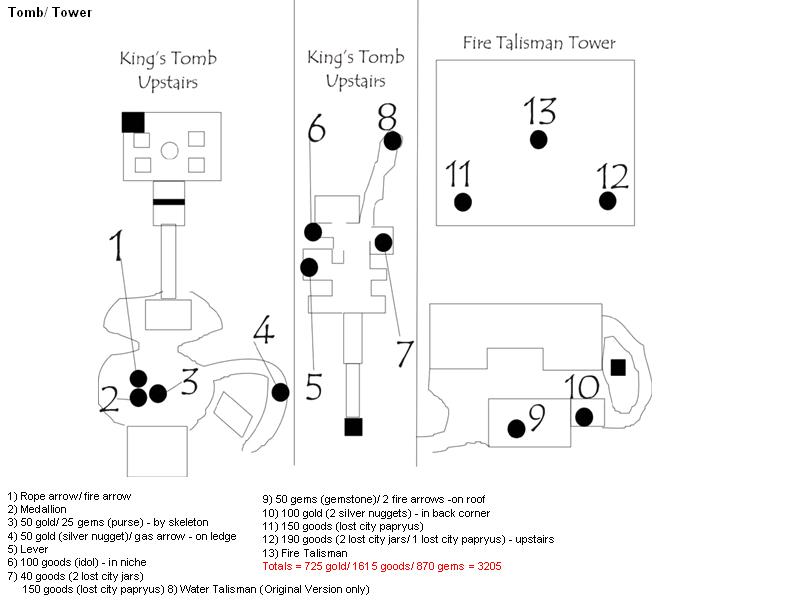 Tomb/ Tower

King's Tomb Upstairs

1
2
3
4

King's Tomb Upstairs

6
8
5
7

Fire Talisman Tower

13
11
12
10
9

1) Rope arrow/ fire arrow
2) Medallion
3) 50 gold/ 25 gems (purse) - by skeleton
4) 50 gold (silver nugget)/ gas arrow - on ledge
5) Lever
6) 100 goods (idol) - in niche
7) 40 goods (2 lost city jars)
150 goods (lost city papryus) 8) Water Talisman (Original Version only)

9) 50 gems (gemstone)/ 2 fire arrows -on roof
10) 100 gold (2 silver nuggets) - in back corner
11) 150 goods (lost city papryus)
12) 190 goods (2 lost city jars/ 1 lost city papryus) - upstairs
13) Fire Talisman
Totals = 725 gold/ 1615 goods/ 870 gems = 3205