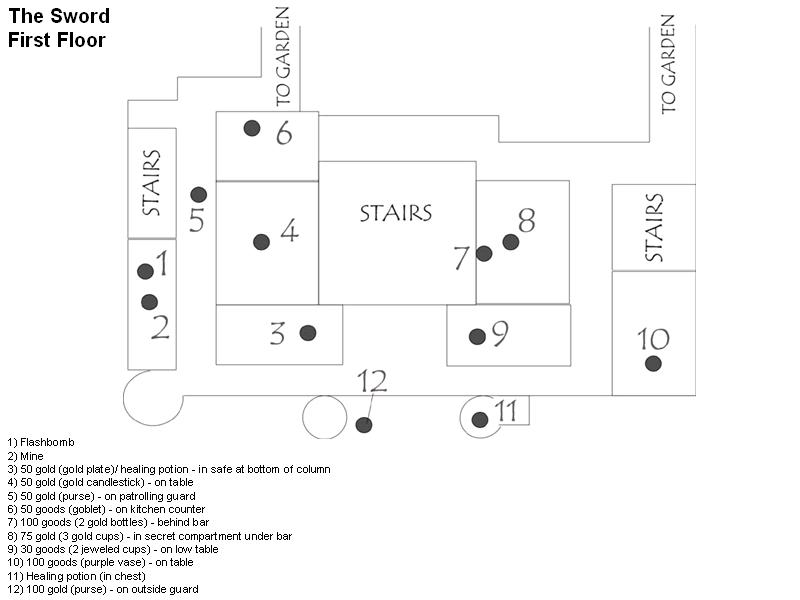 The Sword
First Floor

TO GARDEN

TO GARDEN

STAIRS

6

5

4

STAIRS

8

7

STAIRS

1

2

3

9

10

12

11

1) Flashbomb
2) Mine
3) 50 gold (gold plate)/ healing potion - in safe at bottom of column
4) 50 gold (gold candlestick) - on table
5) 50 gold (purse) - on patrolling guard
6) 50 goods (goblet) - on kitchen counter
7) 100 goods (2 gold bottles) - behind bar
8) 75 gold (3 gold cups) - in secret compartment under bar
9) 30 goods (2 jeweled cups) - on low table
10) 100 goods (purple vase) - on table
11) Healing potion (in chest)
12) 100 gold (purse) - on outside guard